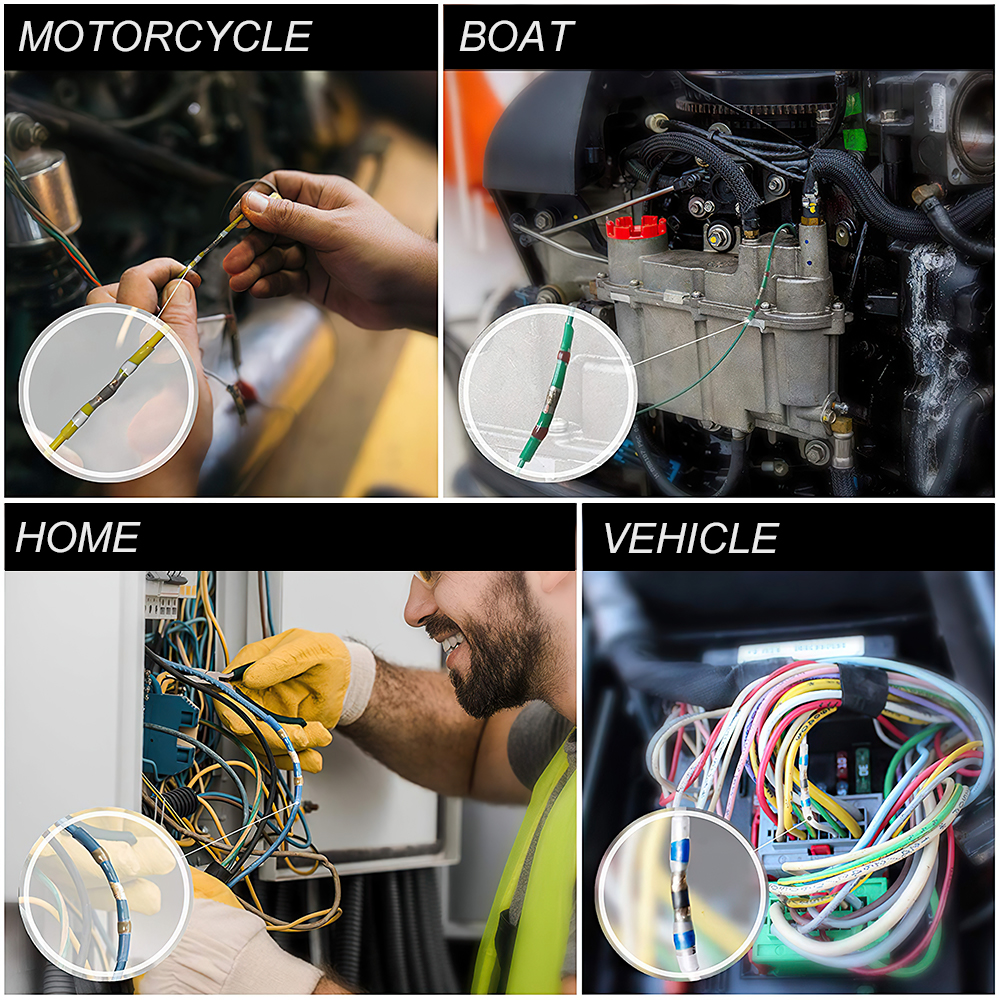 MOTORCYCLE

BOAT

HOME

VEHICLE